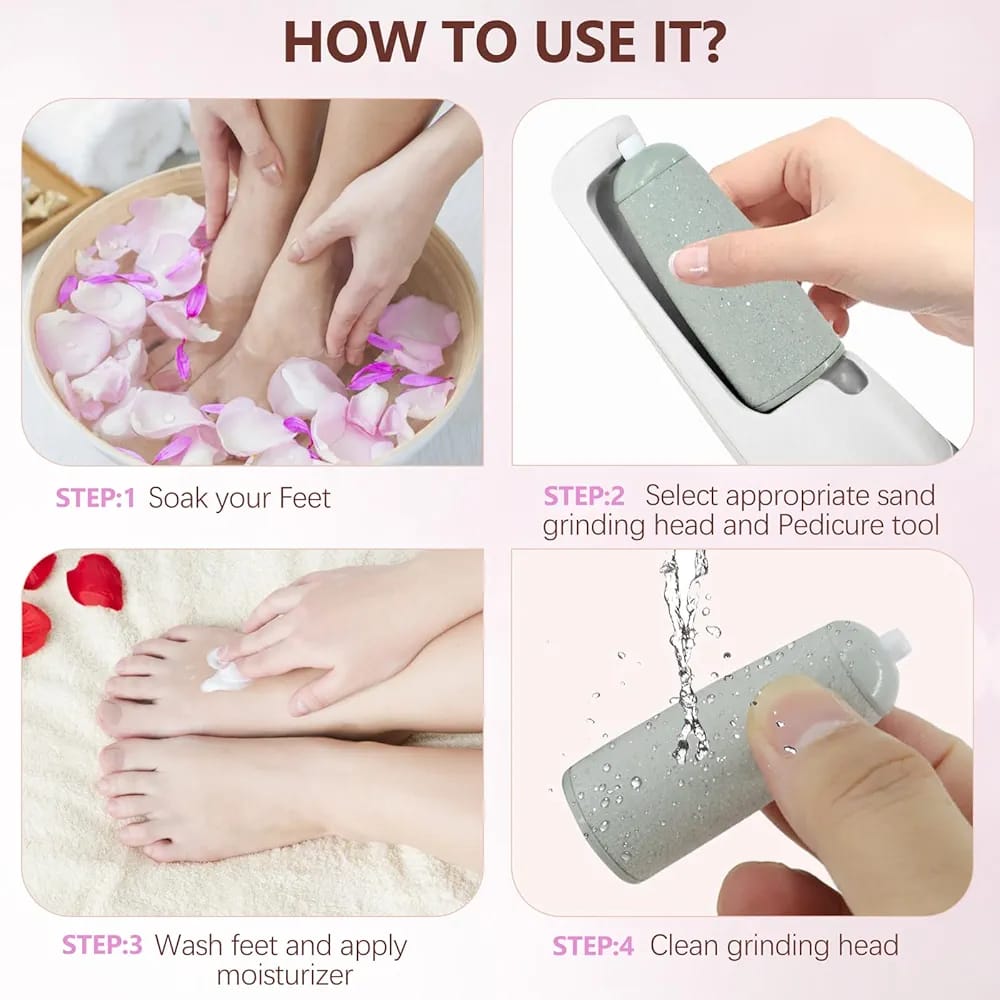 HOW TO USE IT?

STEP:1 Soak your Feet

STEP:2 Select appropriate sand grinding head and Pedicure tool

STEP:3 Wash feet and apply moisturizer

STEP:4 Clean grinding head